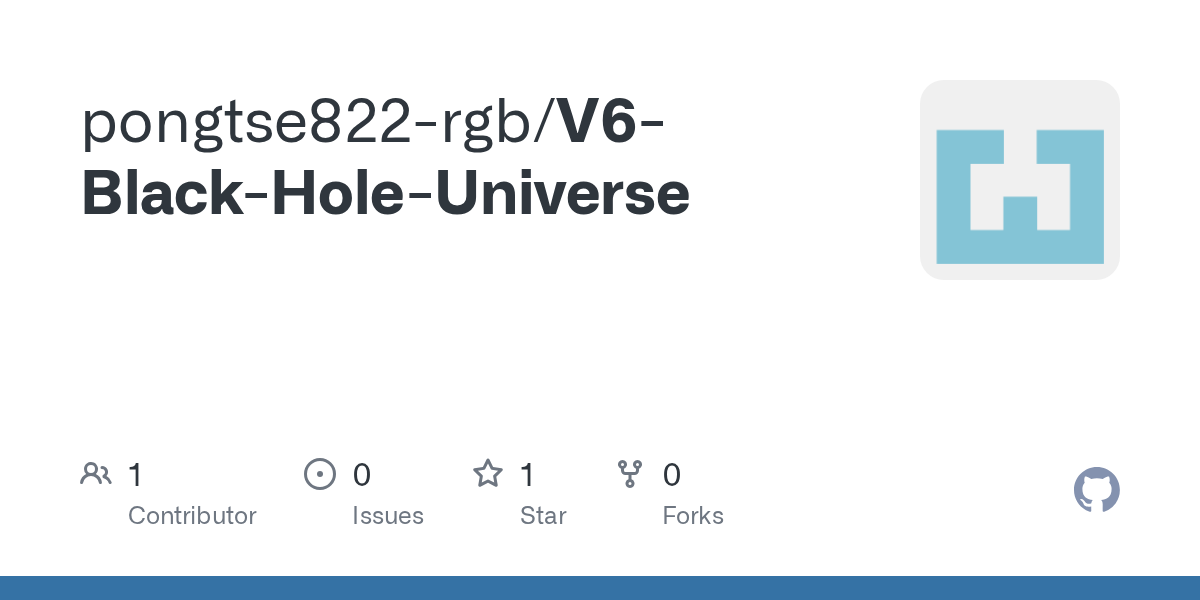 pongtse822-rgb/V6-Black-Hole-Universe

1
Contributor

0
Issues

1
Star

0
Forks