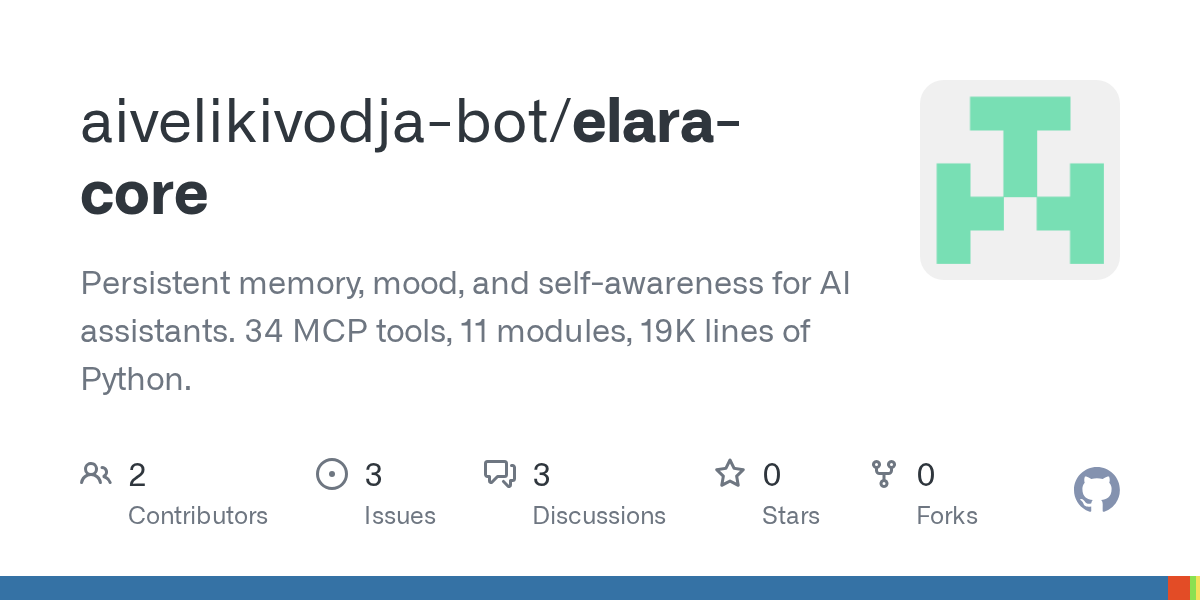 aivelikivodja-bot/elara-core

Persistent memory, mood, and self-awareness for AI assistants. 34 MCP tools, 11 modules, 19K lines of Python.

2
Contributors

3
Issues

3
Discussions

0
Stars

0
Forks