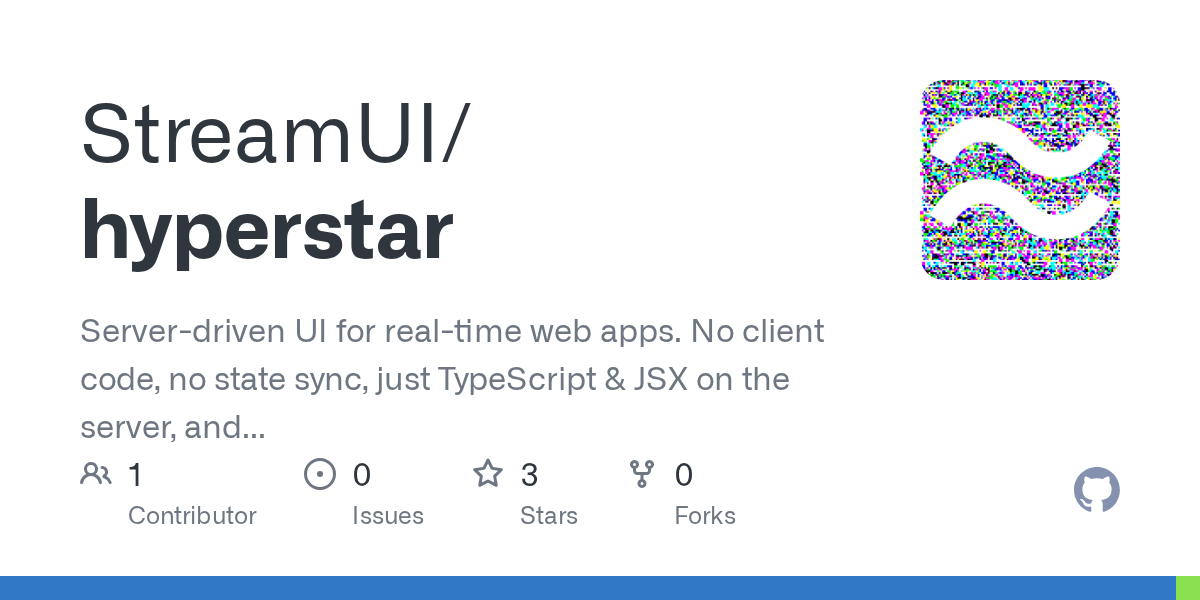 StreamUI/
hyperstar

Server-driven UI for real-time web apps. No client code, no state sync, just TypeScript & JSX on the server, and...

1
Contributor

0
Issues

3
Stars

0
Forks