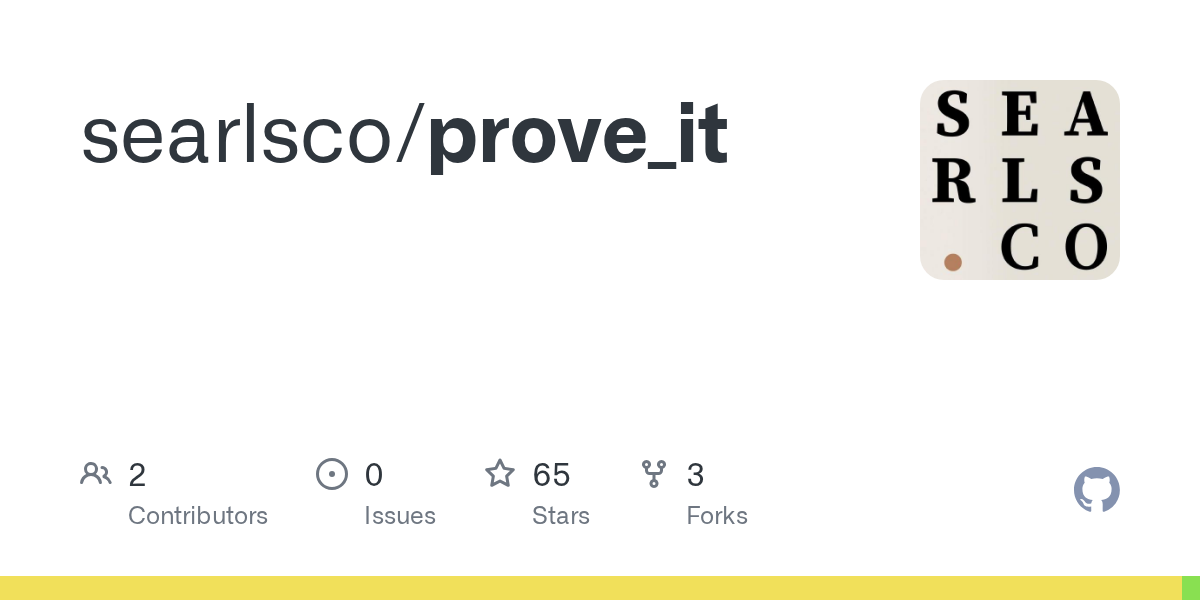 searlsco/prove_it

S E A
R L S
. C O

2
Contributors

0
Issues

65
Stars

3
Forks